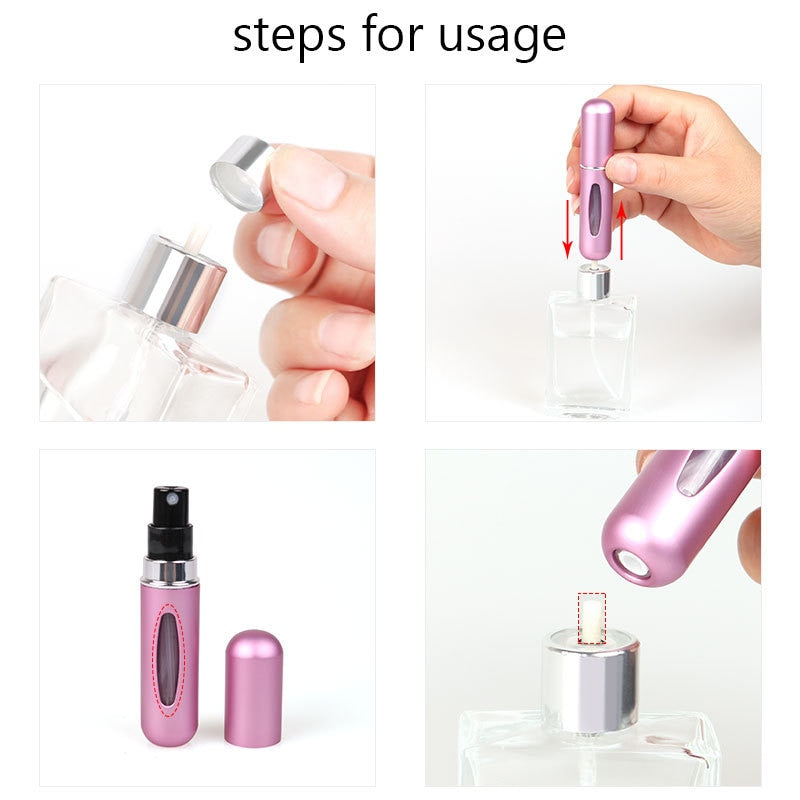 steps for usage