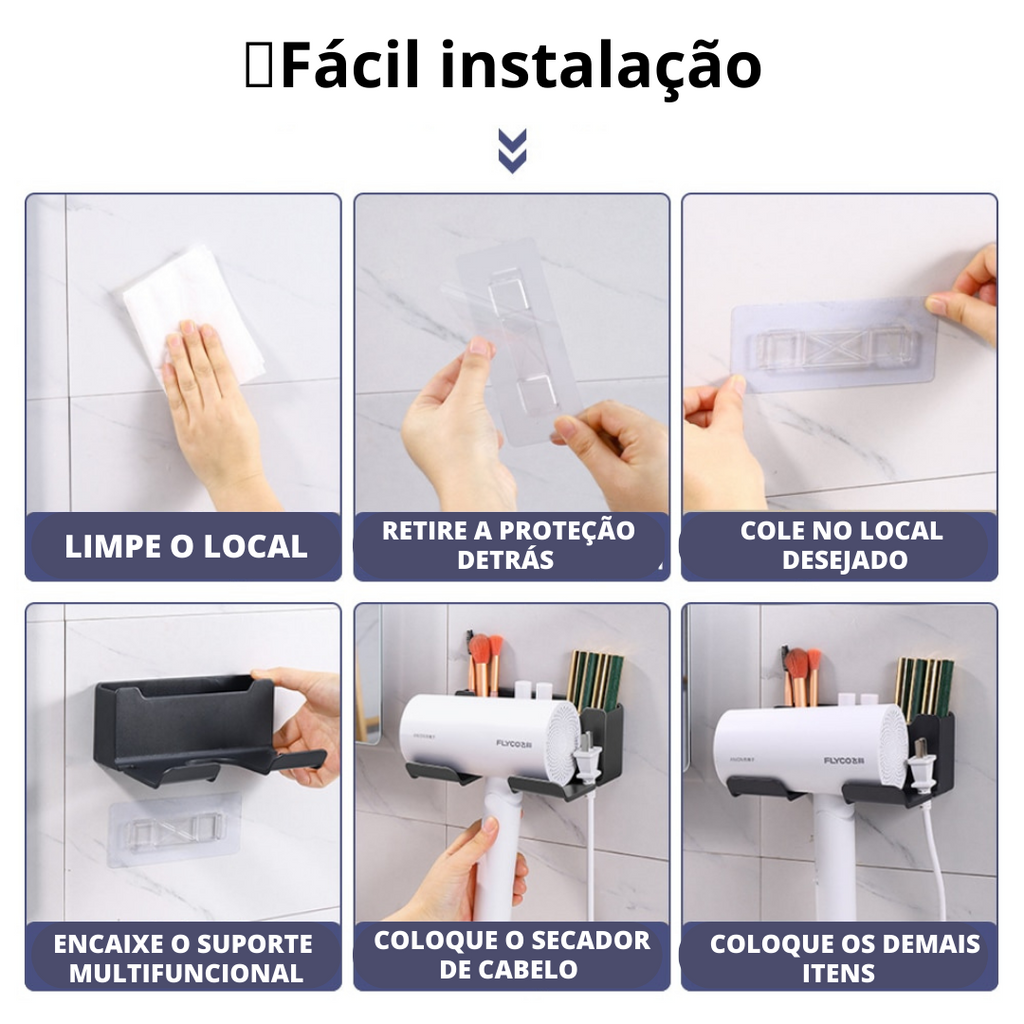 Fácil instalação

LIMPE O LOCAL

RETIRE A PROTEÇÃO DETRÁS

COLE NO LOCAL DESEJADO

ENCAIXE O SUPORTE MULTIFUNCIONAL

FLYCO

COLOQUE O SECADOR DE CABELO

FLYCO

COLOQUE OS DEMAIS ITENS