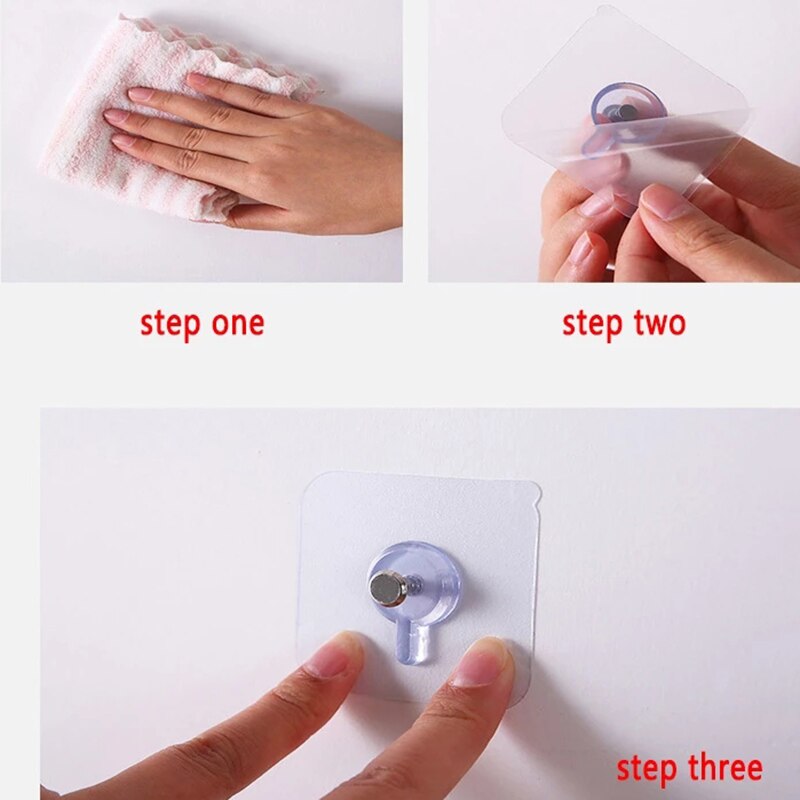 step one

step two

step three